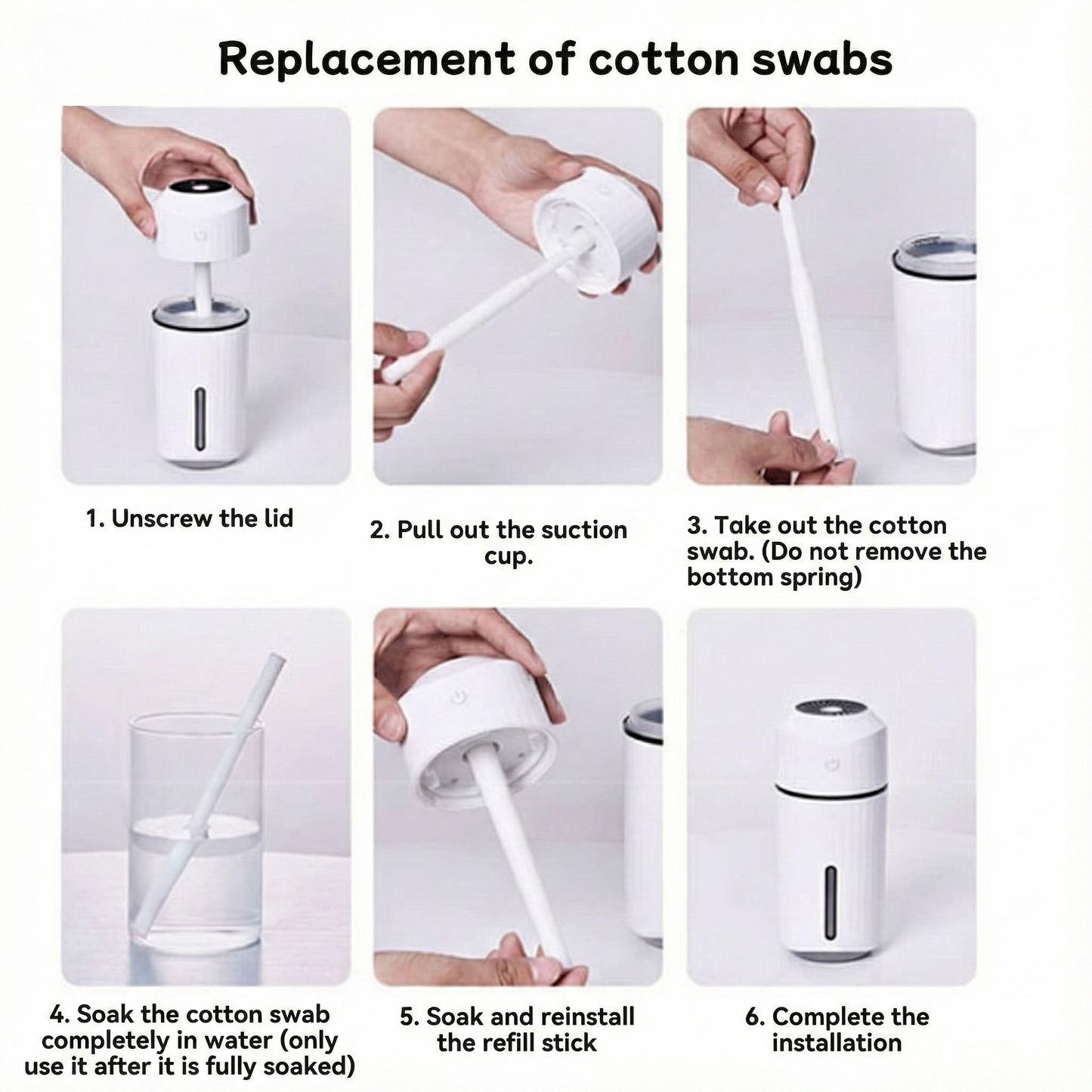 Replacement of cotton swabs

1. Unscrew the lid

2. Pull out the suction cup.

3. Take out the cotton swab. (Do not remove the bottom spring)

4. Soak the cotton swab completely in water (only use it after it is fully soaked)

5. Soak and reinstall the refill stick

6. Complete the installation