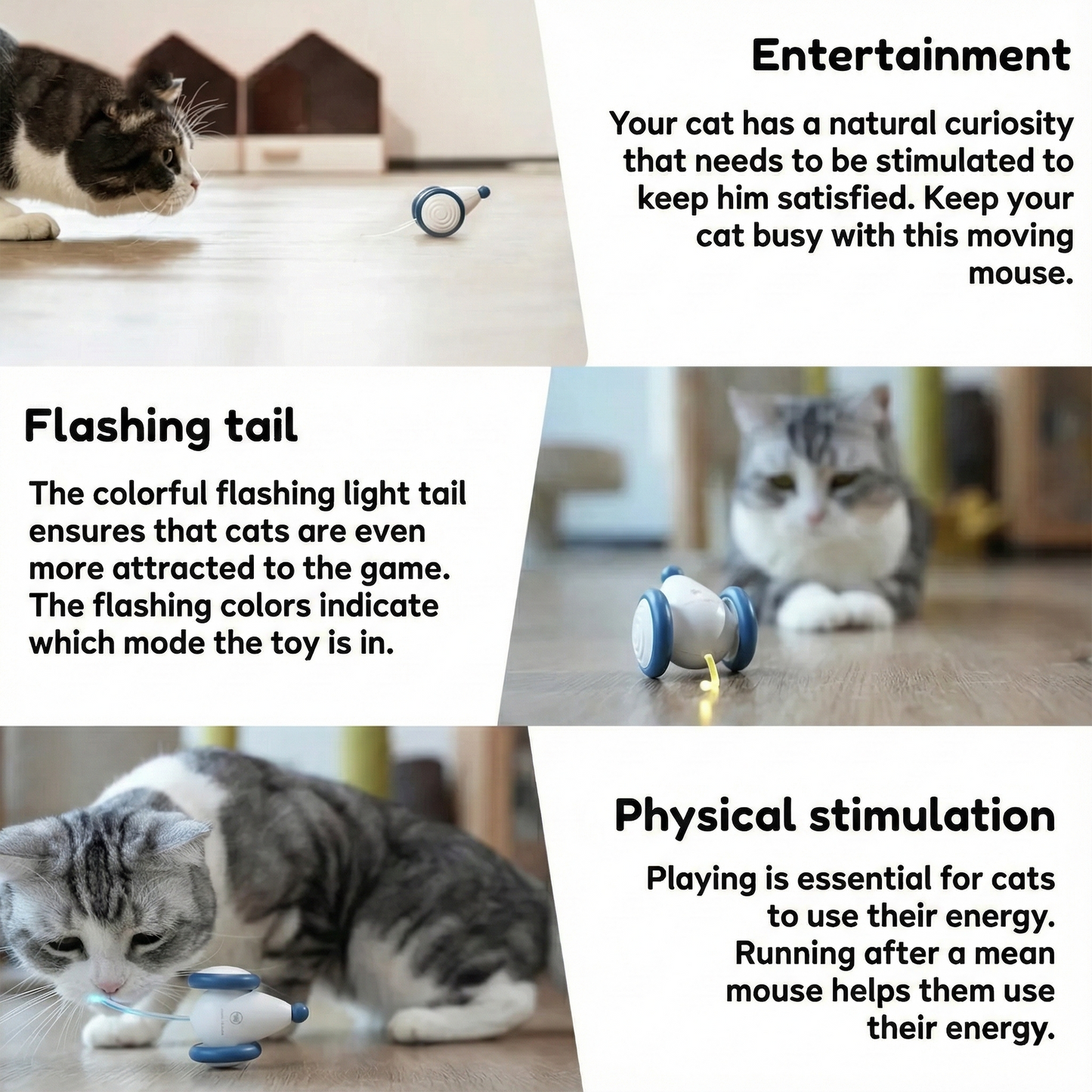 Entertainment

Your cat has a natural curiosity that needs to be stimulated to keep him satisfied. Keep your cat busy with this moving mouse.

Flashing tail

The colorful flashing light tail ensures that cats are even more attracted to the game. The flashing colors indicate which mode the toy is in.

Physical stimulation

Playing is essential for cats to use their energy. Running after a mean mouse helps them use their energy.