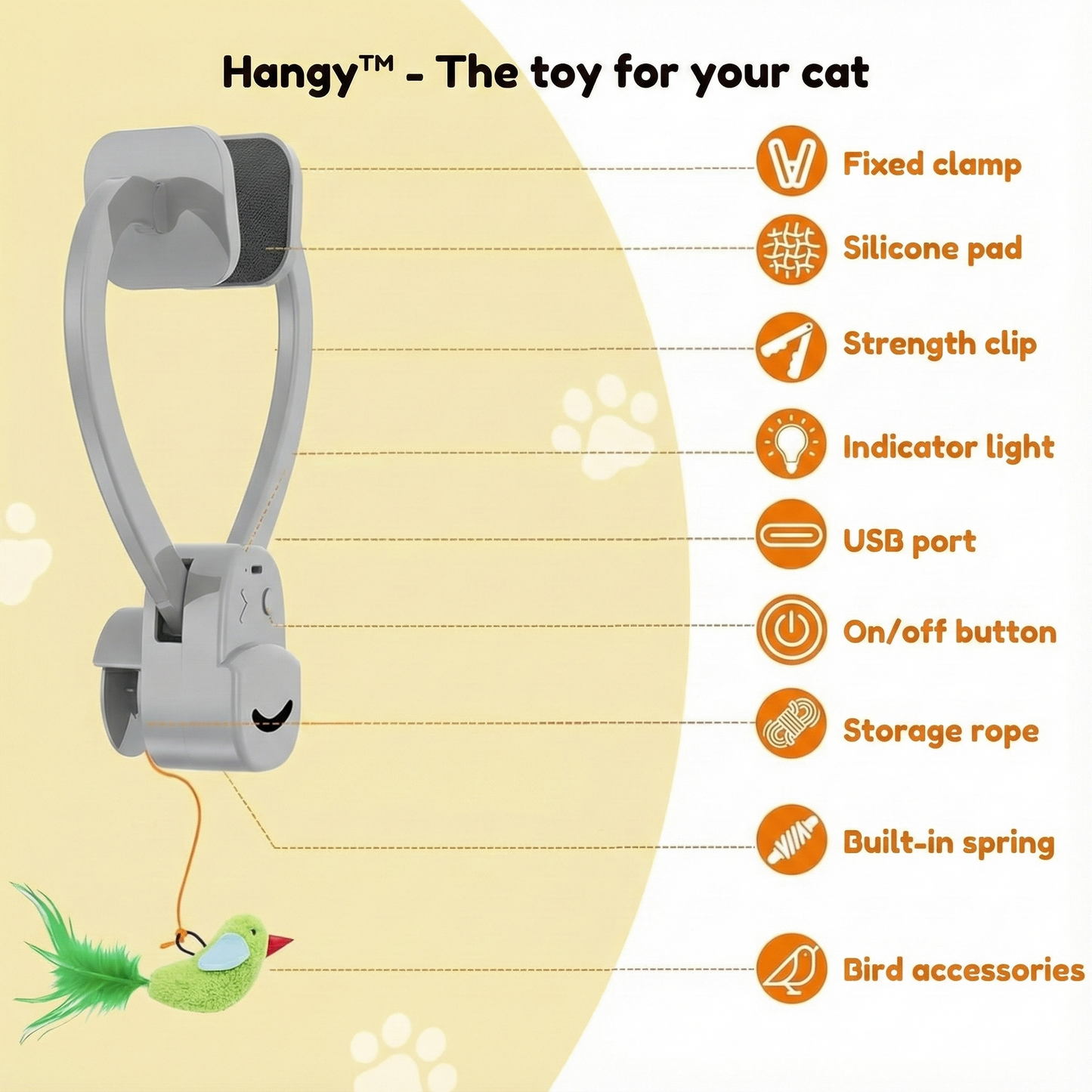 Hangy™ - The toy for your cat

Fixed clamp

Silicone pad

Strength clip

Indicator light

USB port

On/off button

Storage rope

Built-in spring

Bird accessories