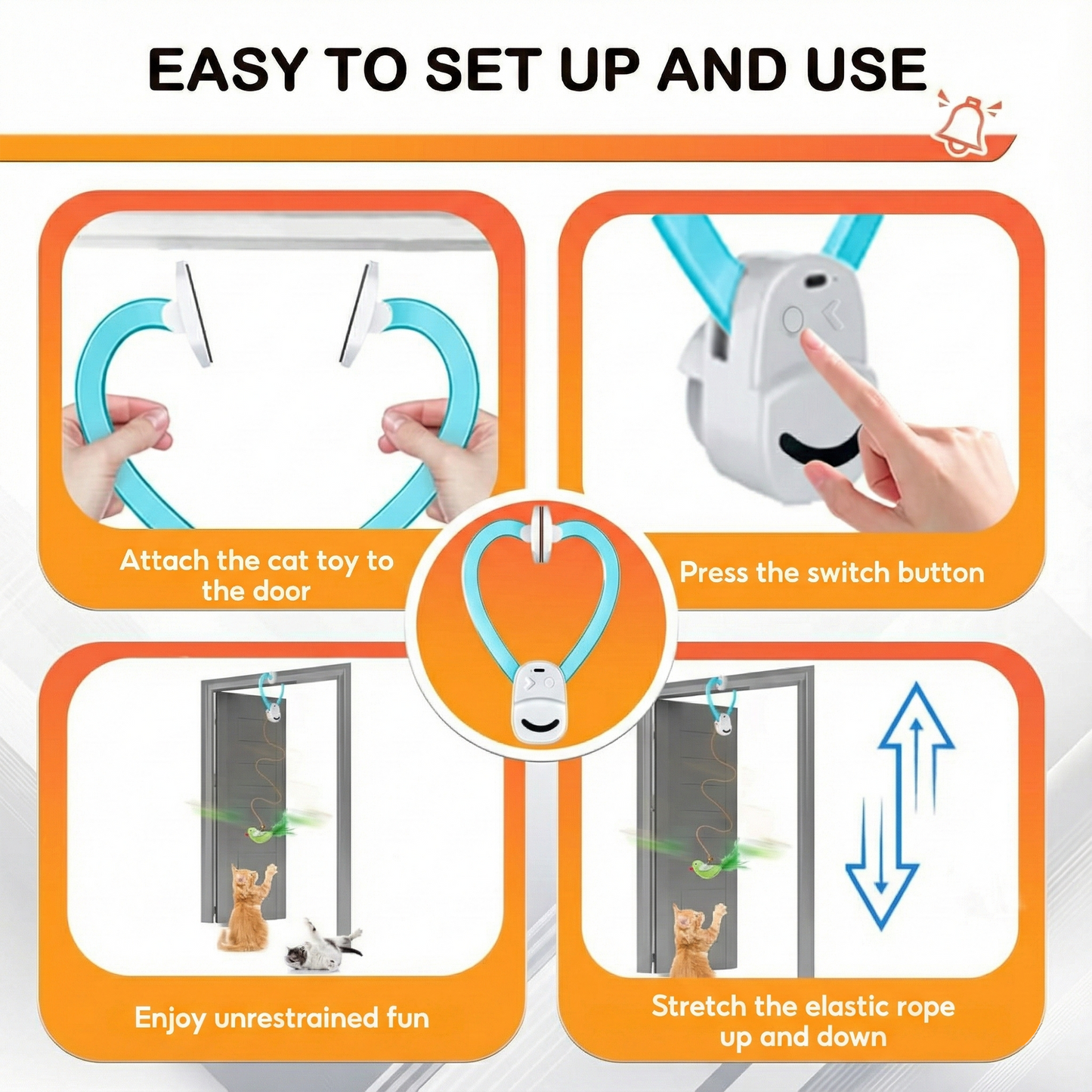 EASY TO SET UP AND USE

Attach the cat toy to the door

Press the switch button

Enjoy unrestrained fun

Stretch the elastic rope up and down