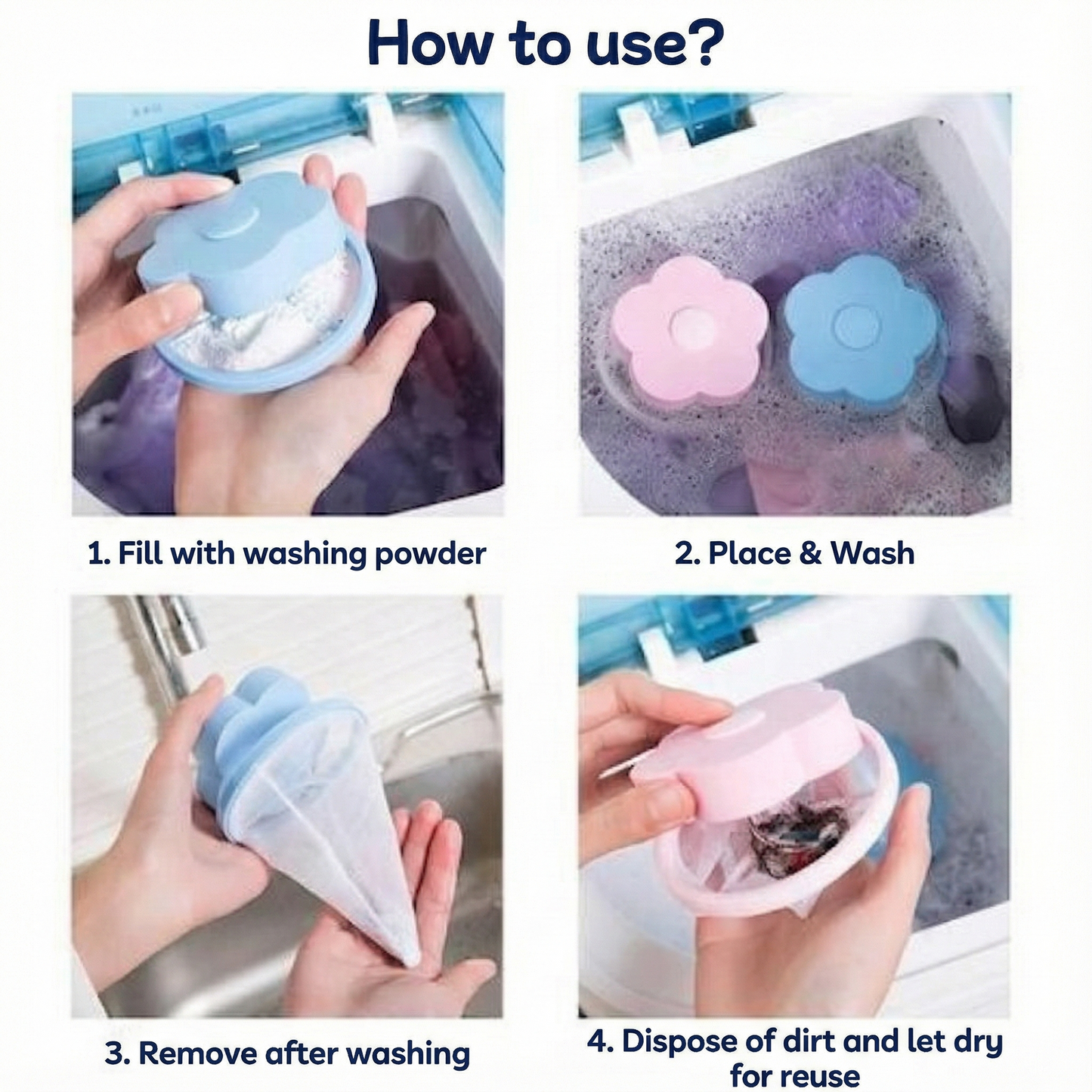 How to use?

1. Fill with washing powder

2. Place & Wash

3. Remove after washing

4. Dispose of dirt and let dry for reuse